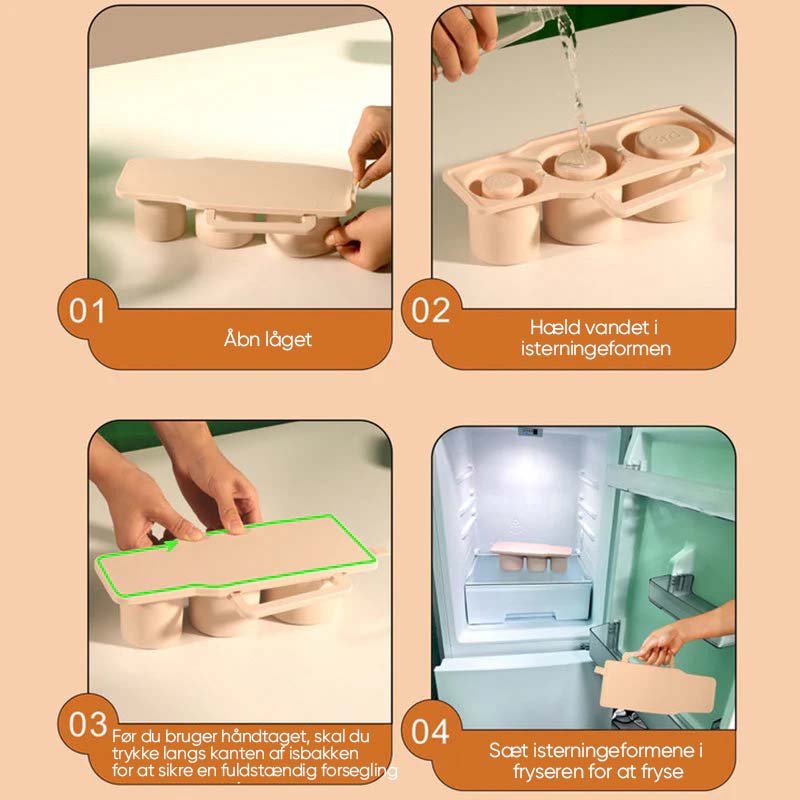 01
Åbn låget

02
Hæld vandet i isterningeformen

03
Før du bruger håndtaget, skal du trykke langs kanten af isbakken for at sikre en fuldstændig forsegling

04
Sæt isterningeformene i fryseren for at fryse