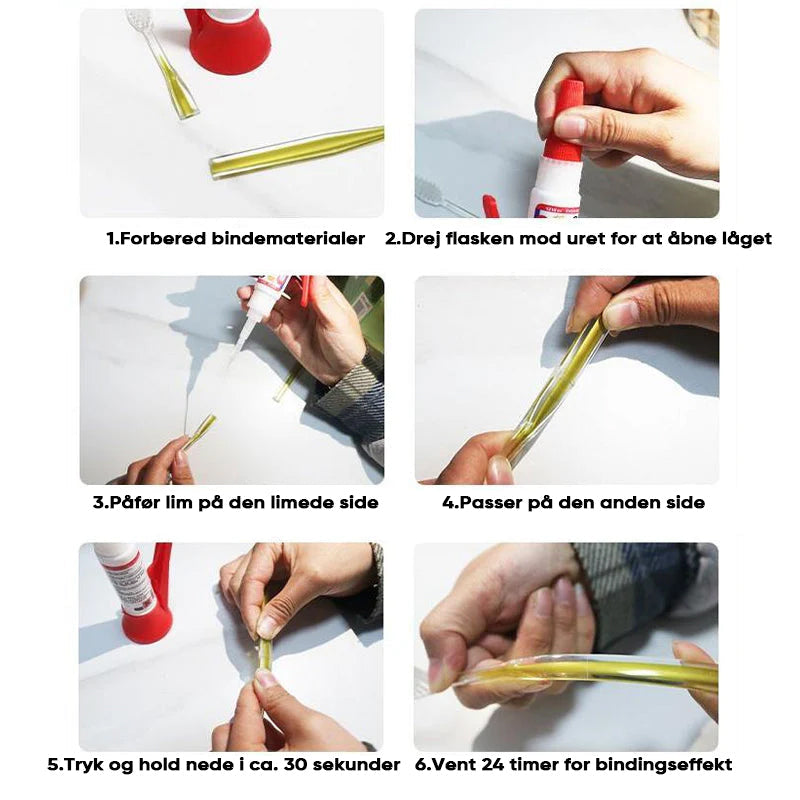 1.Forbered bindematerialer

2.Drej flasken mod uret for at åbne låget

3.Påfør lim på den limede side

4.Passer på den anden side

5.Tryk og hold nede i ca. 30 sekunder

6.Vent 24 timer for bindingseffekt